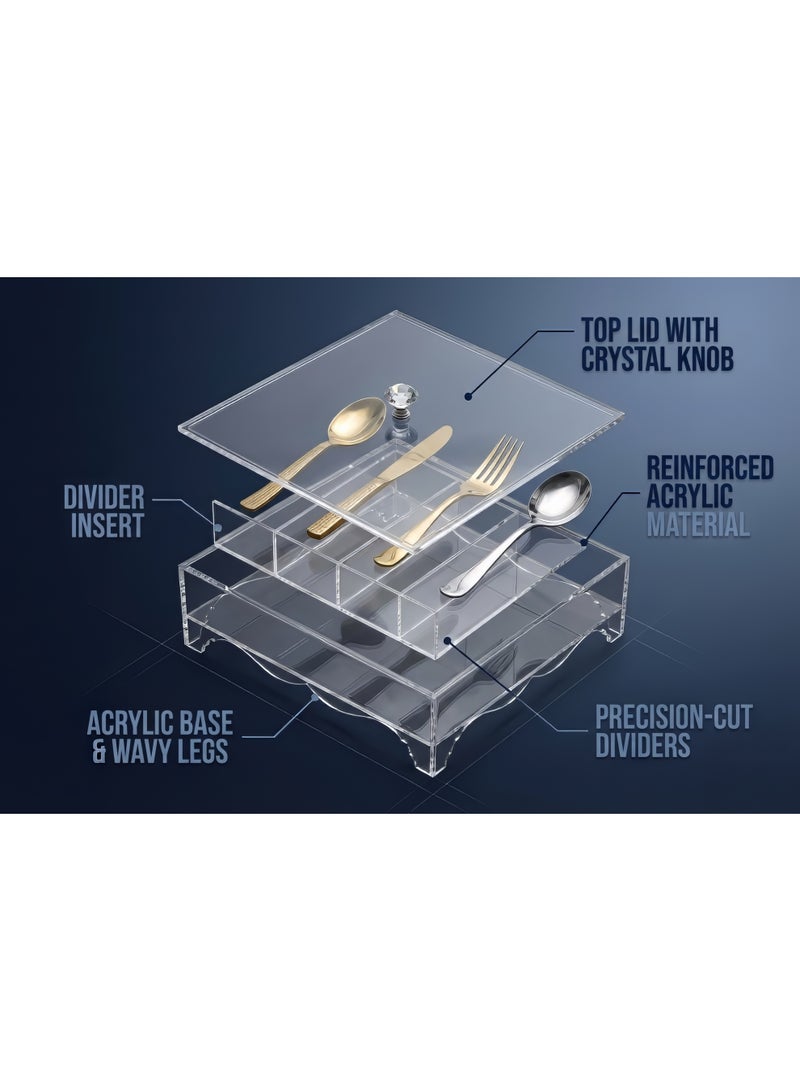 TOP LID WITH CRYSTAL KNOB

DIVIDER INSERT

REINFORCED ACRYLIC MATERIAL

ACRYLIC BASE & WAVY LEGS

PRECISION-CUT DIVIDERS